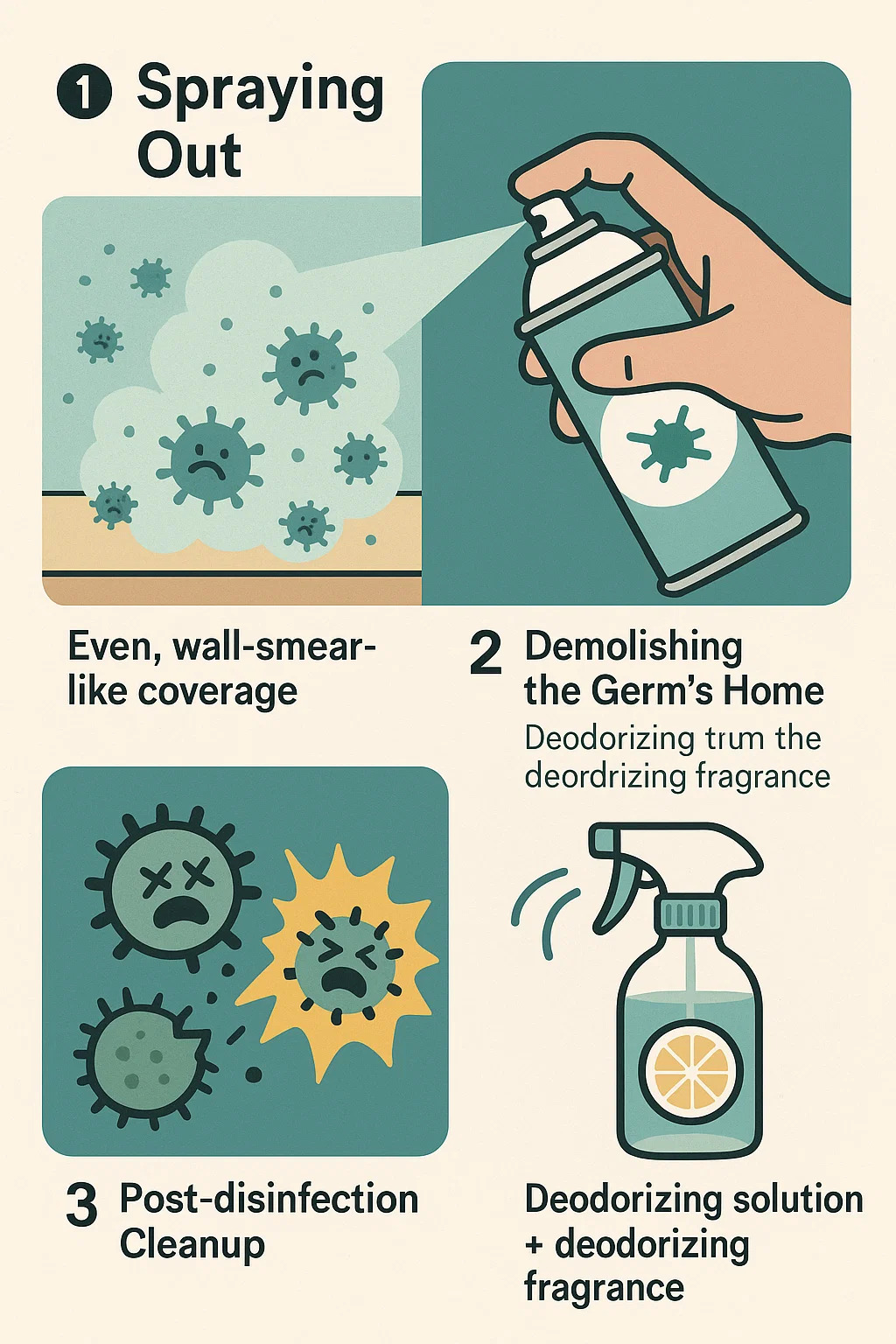 1 Spraying Out

Even, wall-smear-like coverage

2 Demolishing the Germ's Home

Deodorizing trum the deordrizing fragrance

3 Post-disinfection Cleanup

Deodorizing solution + deodorizing fragrance